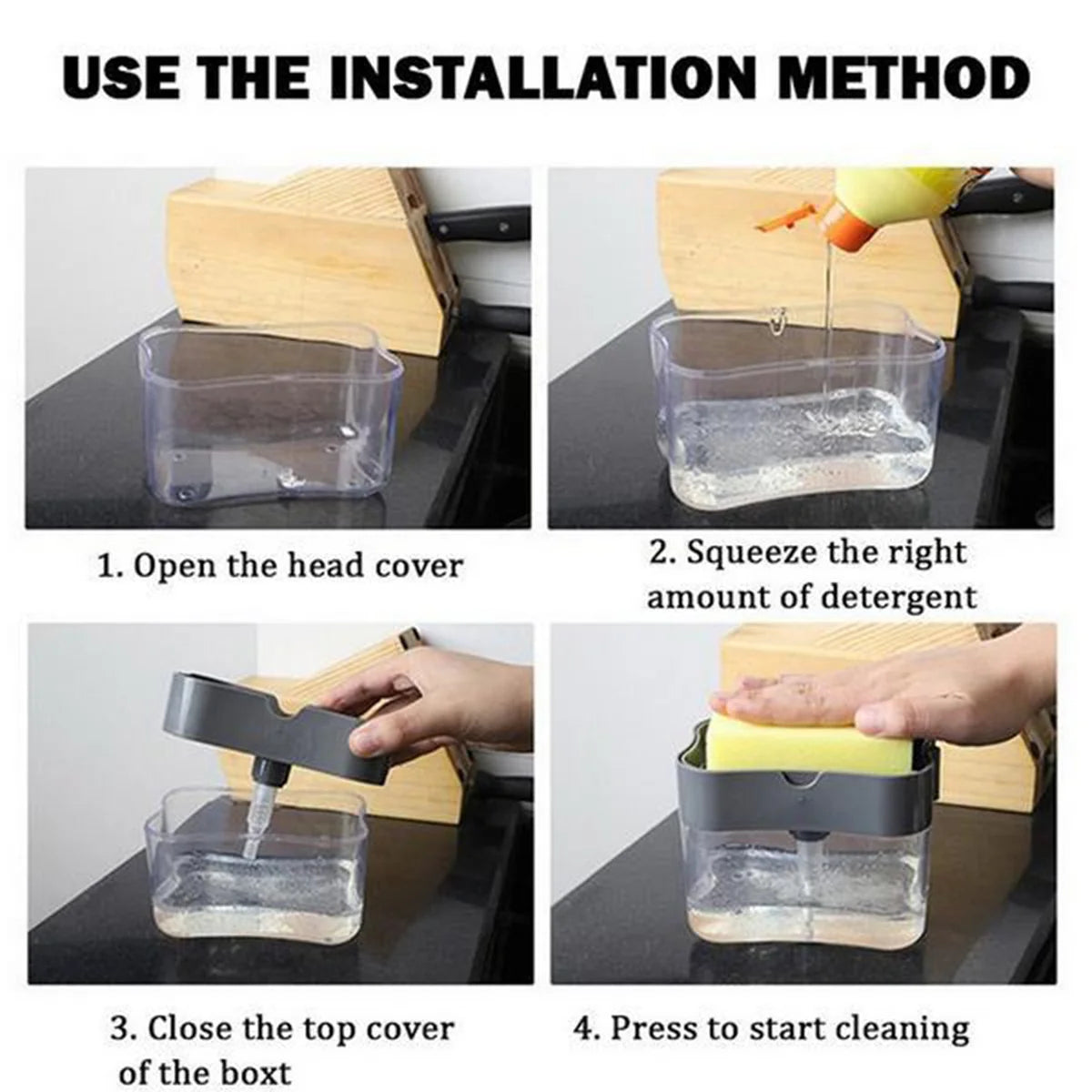 USE THE INSTALLATION METHOD

1. Open the head cover

2. Squeeze the right amount of detergent

3. Close the top cover of the boxt

4. Press to start cleaning